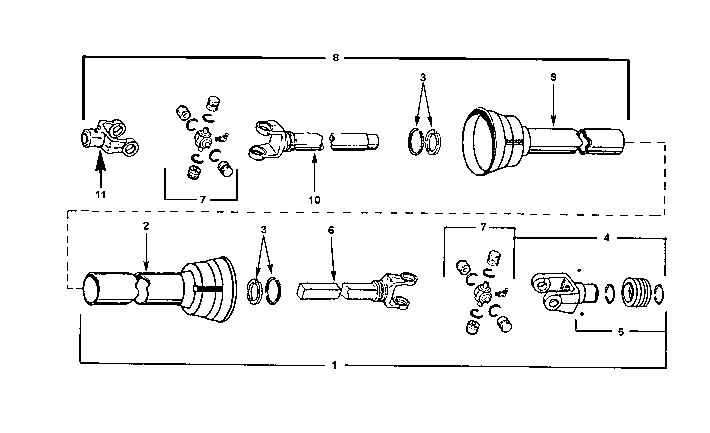 8
3
9
11
7
10
2
3
6
7
4
5
1